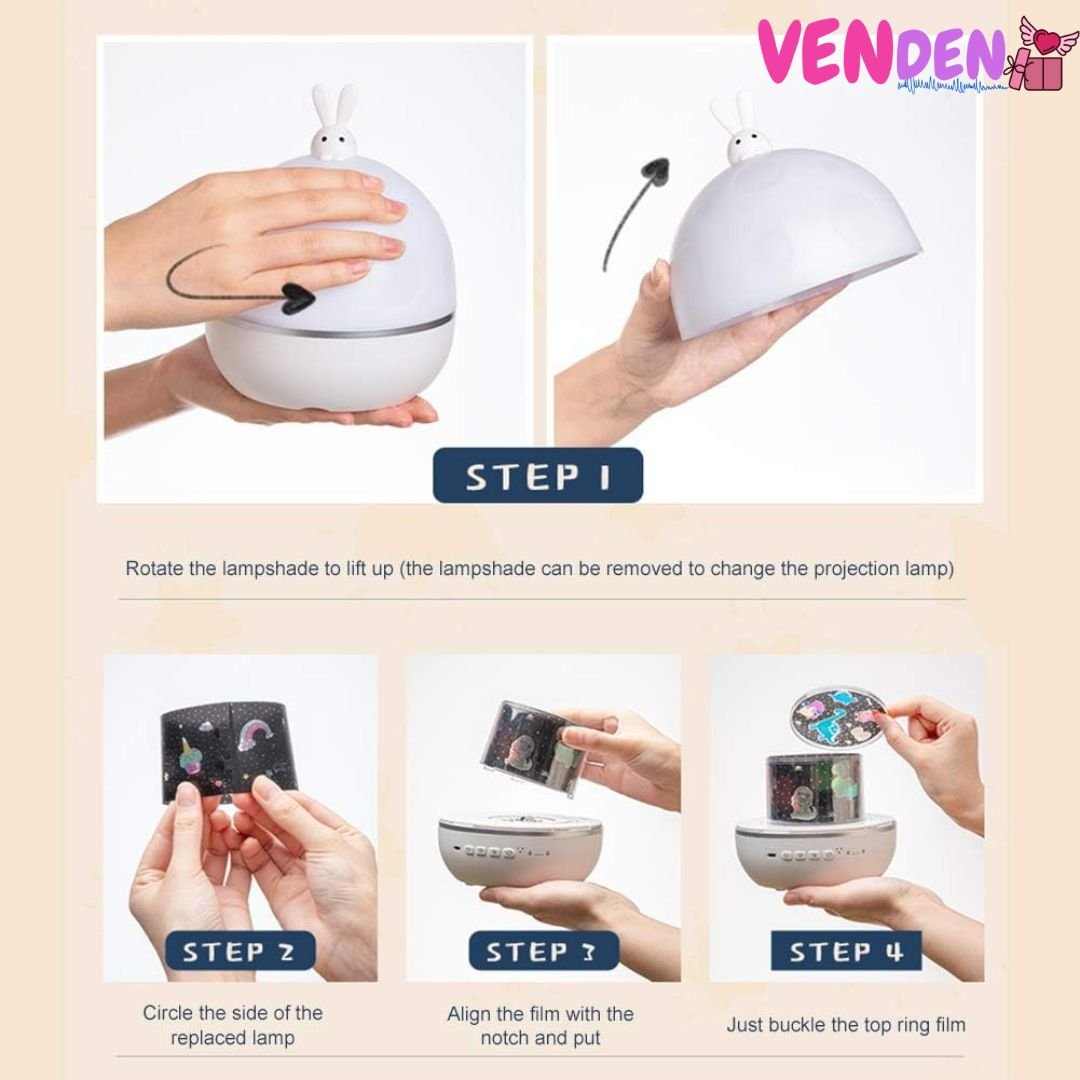 VENDEN

STEP 1

Rotate the lampshade to lift up (the lampshade can be removed to change the projection lamp)

STEP 2

Circle the side of the replaced lamp

STEP 3

Align the film with the notch and put

STEP 4

Just buckle the top ring film